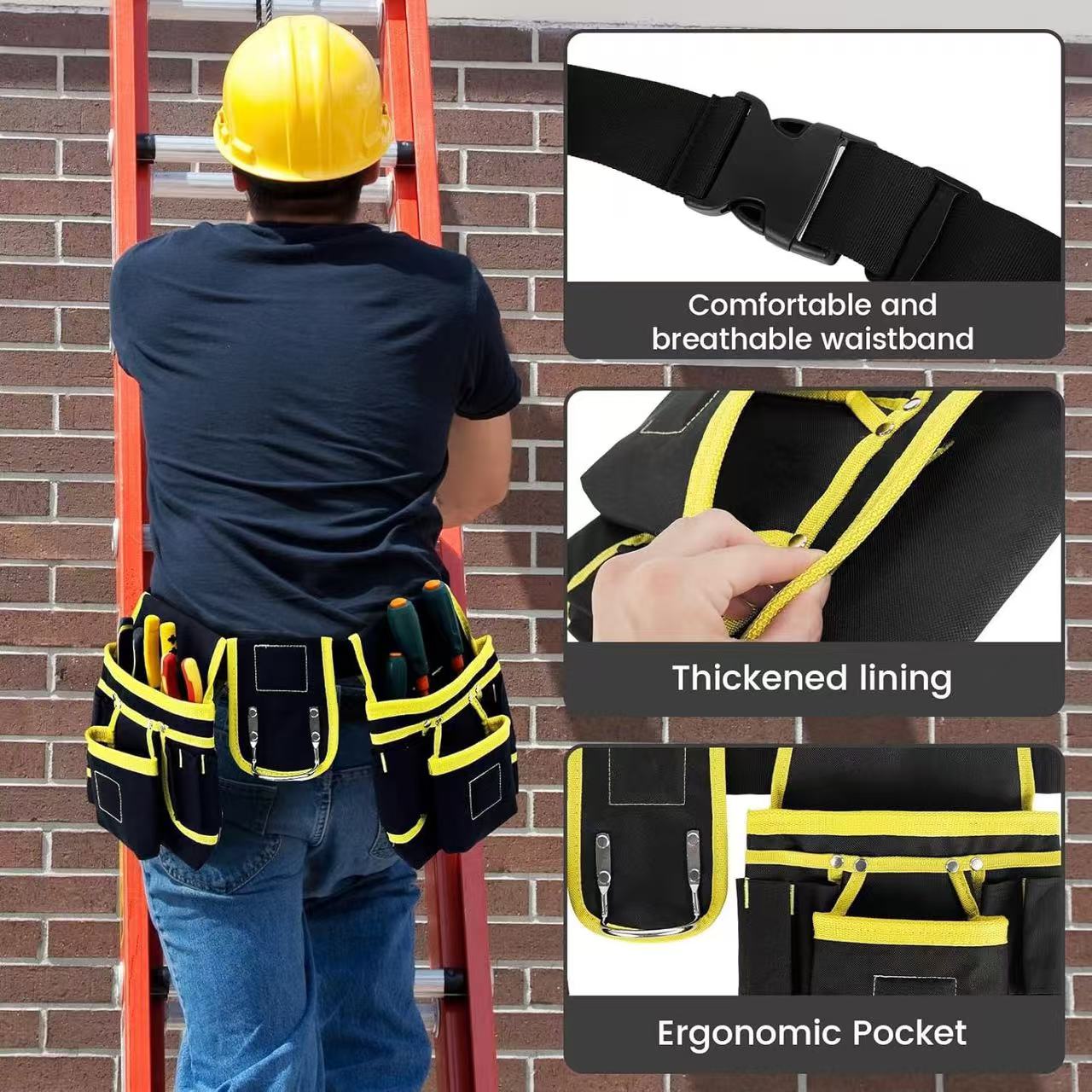 Comfortable and breathable waistband

Thickened lining

Ergonomic Pocket